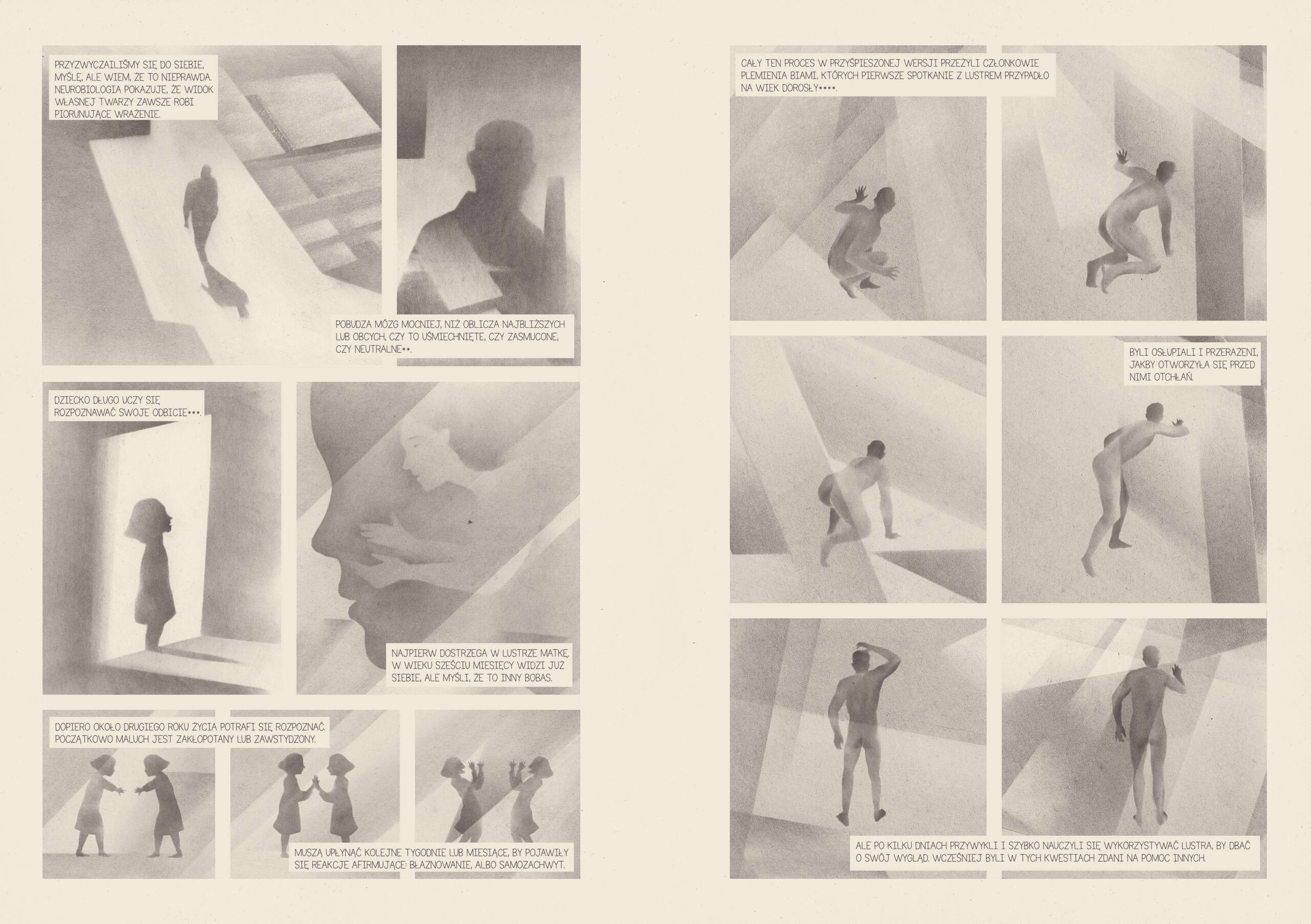 PRZYZWYCZAILIŚMY SIĘ DO SIEBIE, MYŚLĘ, ALE WIEM, ŻE TO NIEPRAWDA. NEUROBIOLOGIA POKAZUJE, ŻE WIDOK WŁASNEJ TWARZY ZAWSZE ROBI PIORUNUJĄCE WRAŻENIE.

POBUDZA MÓZG MOCNIEJ, NIŻ OBLICZA NAJBLIŻSZYCH LUB OBCYCH, CZY TO UŚMIECHNIĘTE, CZY ZASMUCONE, CZY NEUTRALNE**.

DZIECKO DŁUGO UCZY SIĘ ROZPOZNAWAĆ SWOJE ODBICIE***.

NAJPIERW DOSTRZEGA W LUSTRZE MATKĘ. W WIEKU SZEŚCIU MIESIĘCY WIDZI JUŻ SIEBIE, ALE MYŚLI, ŻE TO INNY BOBAS.

DOPIERO OKOŁO DRUGIEGO ROKU ŻYCIA POTRAFI SIĘ ROZPOZNAĆ. POCZĄTKOWO MALUCH JEST ZAKŁOPOTANY LUB ZAWSTYDZONY.

MUSZĄ UPŁYNĄĆ KOLEJNE TYGODNIE LUB MIESIĄCE, BY POJAWIŁY SIĘ REAKCJE AFIRMUJĄCE: BŁAZNOWANIE, ALBO SAMOZACHWYT.

CAŁY TEN PROCES W PRZYŚPIESZONEJ WERSJI PRZEŻYLI CZŁONKOWIE PLEMIENIA BIAMI, KTÓRYCH PIERWSZE SPOTKANIE Z LUSTREM PRZYPADŁO NA WIEK DOROSŁY****.

BYLI OSŁUPIALI I PRZERAŻENI, JAKBY OTWORZYŁA SIĘ PRZED NIMI OTCHŁAŃ.

ALE PO KILKU DNIACH PRZYWYKLI I SZYBKO NAUCZYLI SIĘ WYKORZYSTYWAĆ LUSTRA, BY DBAĆ O SWÓJ WYGLĄD. WCZEŚNIEJ BYLI W TYCH KWESTIACH ZDANI NA POMOC INNYCH.